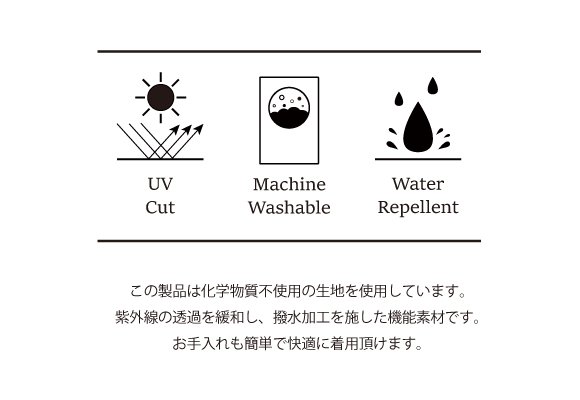 UV
Cut

Machine
Washable

Water
Repellent

この製品は化学物質不使用の生地を使用しています。
紫外線の透過を緩和し、撥水加工を施した機能素材です。
お手入れも簡単で快適に着用頂けます。